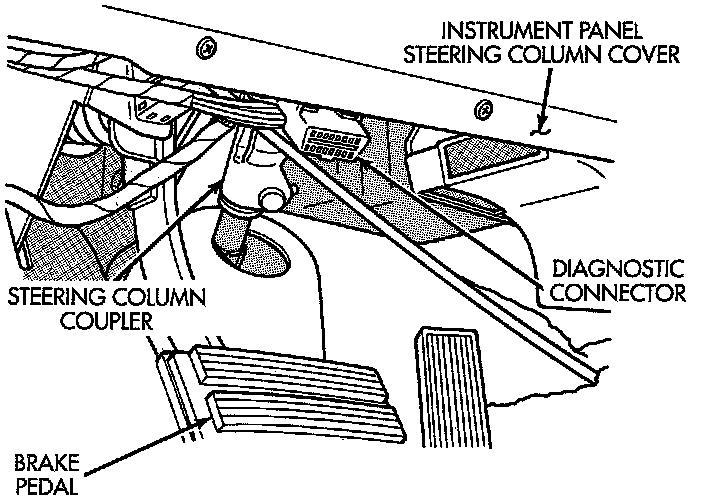 INSTRUMENT PANEL STEERING COLUMN COVER

DIAGNOSTIC CONNECTOR

STEERING COLUMN COUPLER

BRAKE PEDAL