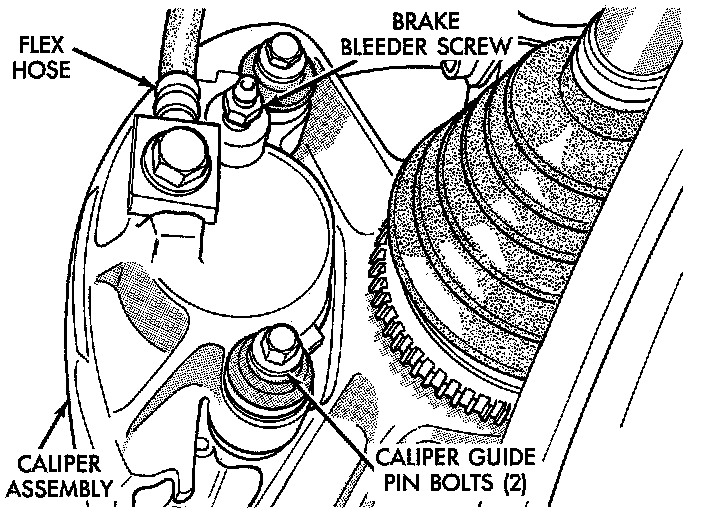 FLEX HOSE

BRAKE BLEEDER SCREW

CALIPER ASSEMBLY

CALIPER GUIDE PIN BOLTS (2)