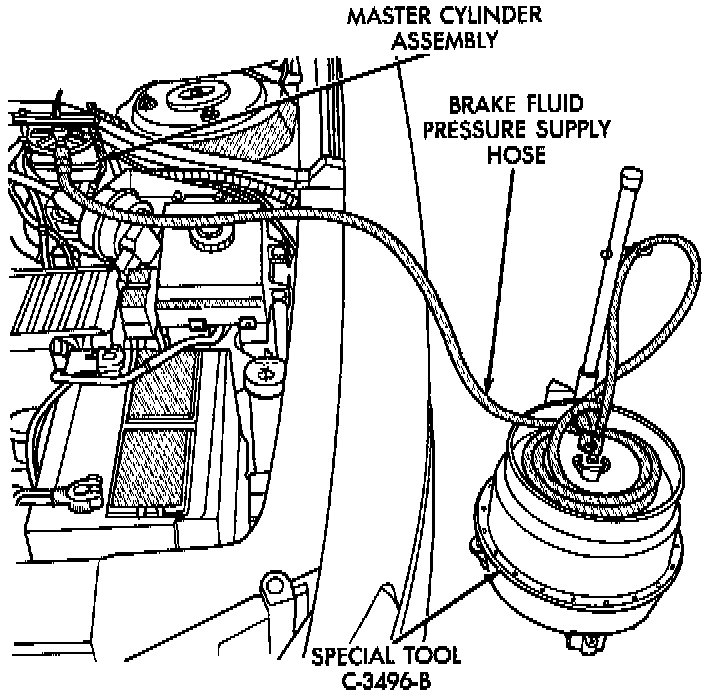 MASTER CYLINDER ASSEMBLY

BRAKE FLUID PRESSURE SUPPLY HOSE

SPECIAL TOOL C-3496-B