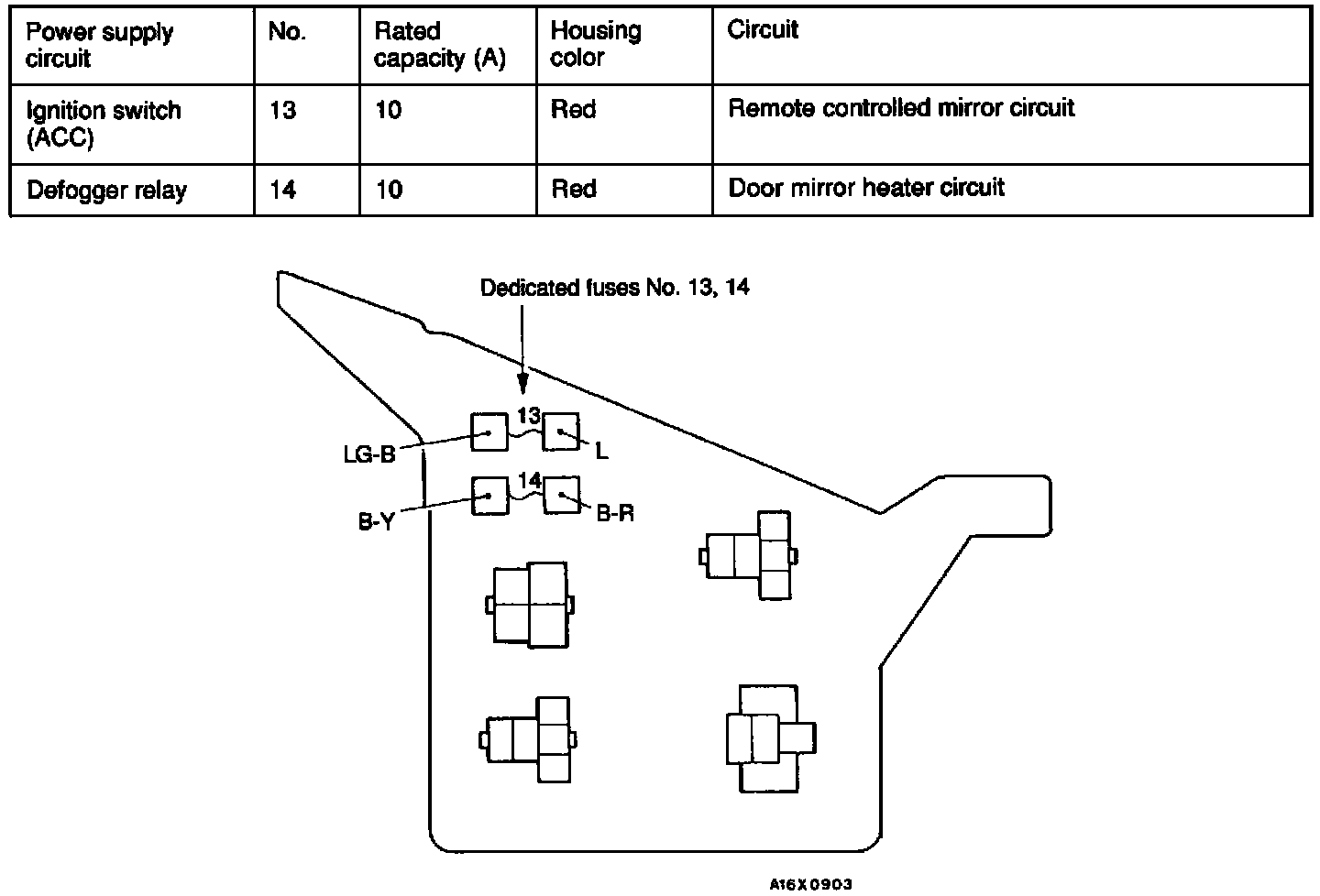 | Power supply circuit | No. | Rated capacity (A) | Housing color | Circuit |
|---|---|---|---|---|
| Ignition switch (ACC) | 13 | 10 | Red | Remote controlled mirror circuit |
| Defogger relay | 14 | 10 | Red | Door mirror heater circuit |

Dedicated fuses No. 13, 14

13

LG-B

L

14

B-Y

B-R

A16X0903