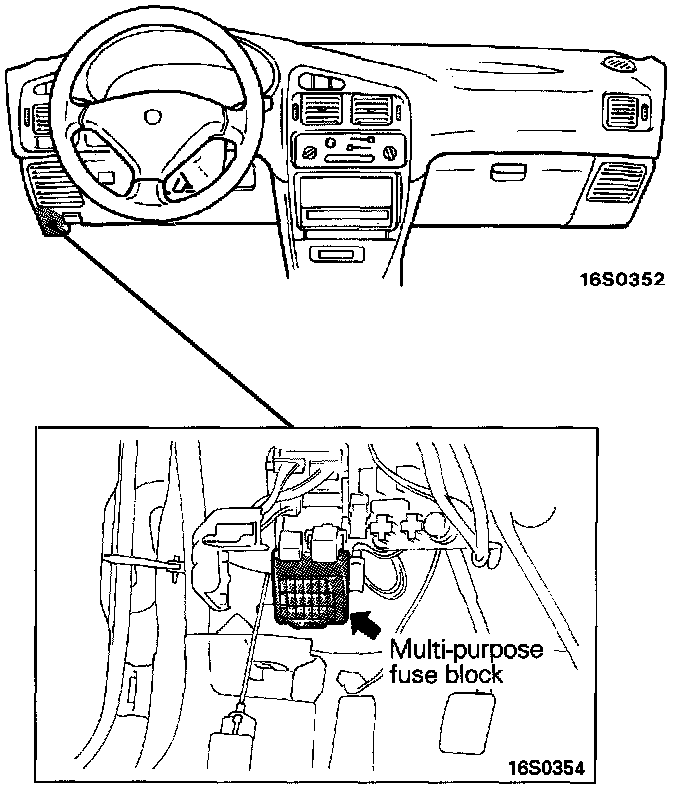 16S0352

Multi-purpose fuse block

16S0354