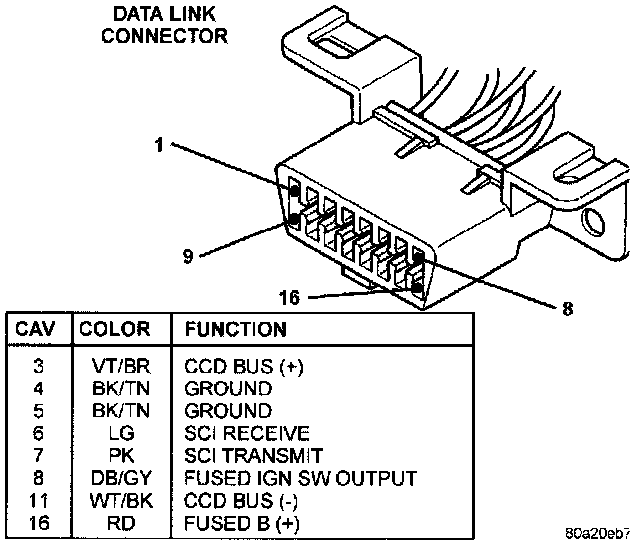 DATA LINK CONNECTOR

1

9

16

8

| CAV | COLOR | FUNCTION |
|---|---|---|
| 3 | VT/BR | CCD BUS (+) |
| 4 | BK/TN | GROUND |
| 5 | BK/TN | GROUND |
| 6 | LG | SCI RECEIVE |
| 7 | PK | SCI TRANSMIT |
| 8 | DB/GY | FUSED IGN SW OUTPUT |
| 11 | WT/BK | CCD BUS (-) |
| 16 | RD | FUSED B (+) |

80a20eb7