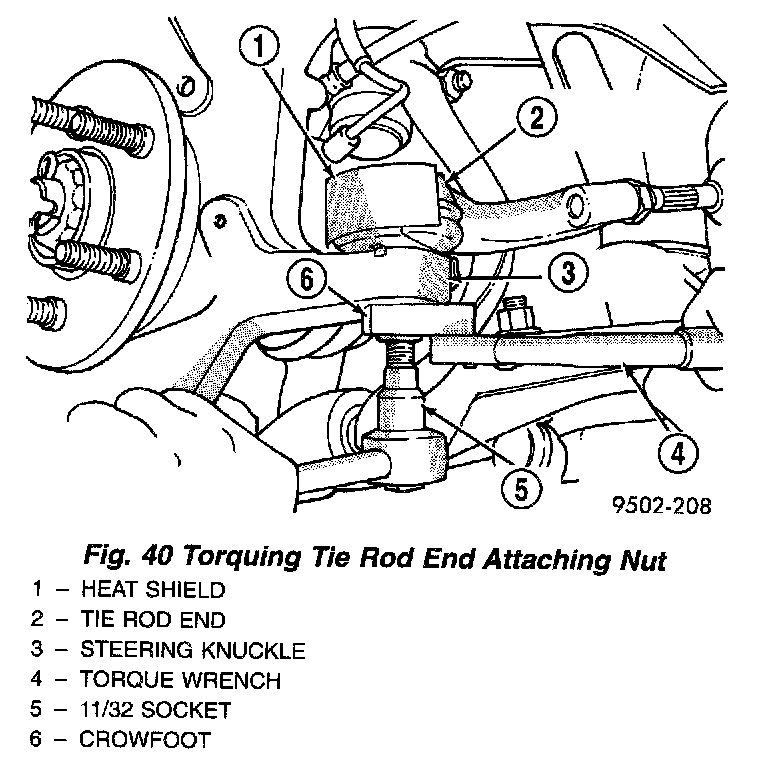 1
2
3
6
4
5
9502-208

Fig. 40 Torquing Tie Rod End Attaching Nut

1 – HEAT SHIELD
2 – TIE ROD END
3 – STEERING KNUCKLE
4 – TORQUE WRENCH
5 – 11/32 SOCKET
6 – CROWFOOT