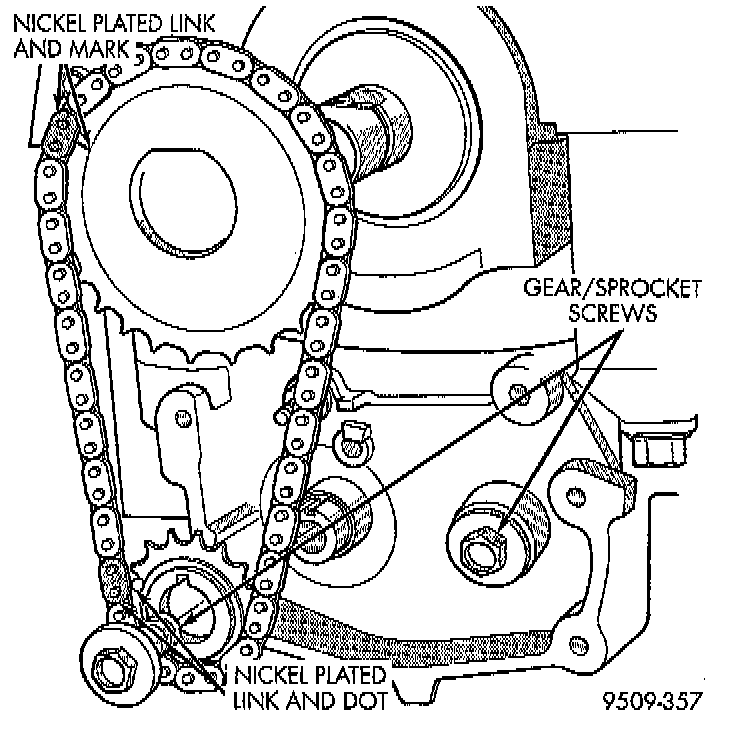 NICKEL PLATED LINK AND MARK

GEAR/SPROCKET SCREWS

NICKEL PLATED LINK AND DOT

9509-357