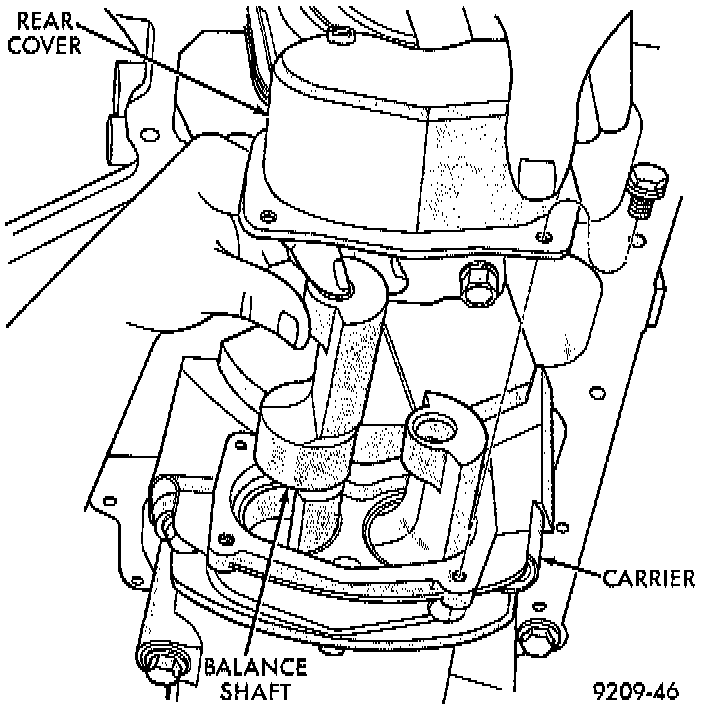 REAR COVER

CARRIER

BALANCE SHAFT

9209-46