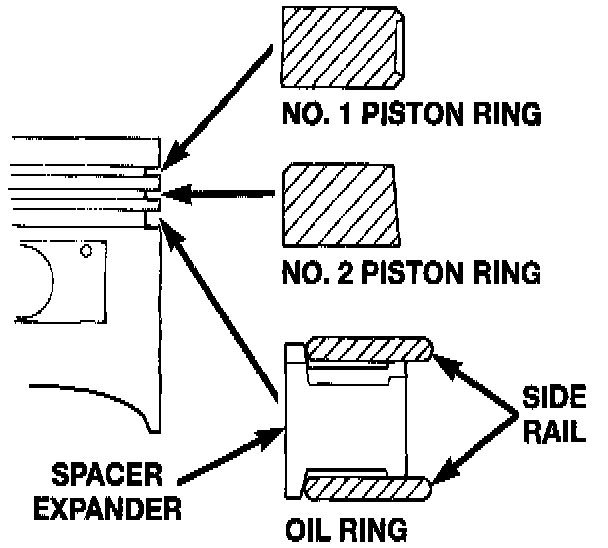 NO. 1 PISTON RING

NO. 2 PISTON RING

SIDE RAIL

SPACER EXPANDER

OIL RING