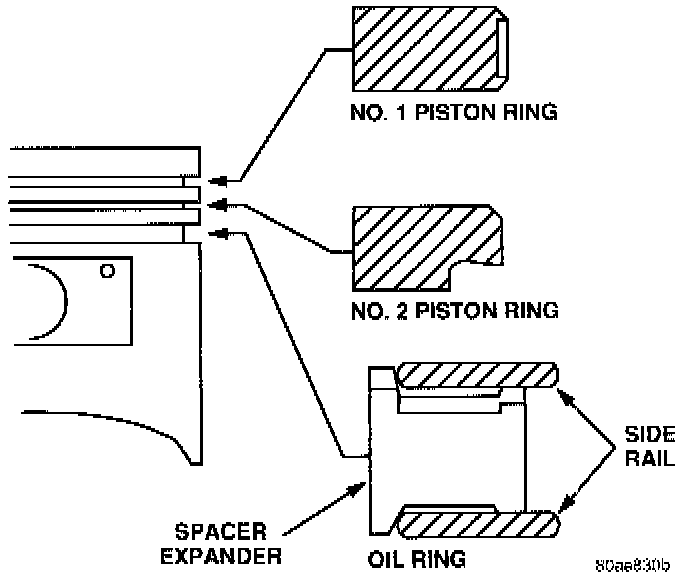 NO. 1 PISTON RING

NO. 2 PISTON RING

SIDE RAIL

SPACER EXPANDER

OIL RING

80ae830b