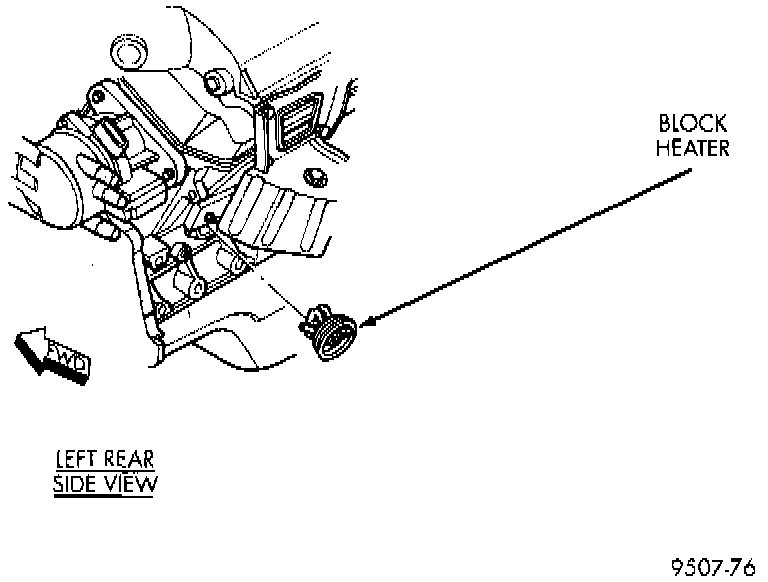 BLOCK HEATER

FWD

LEFT REAR
SIDE VIEW

9507-76