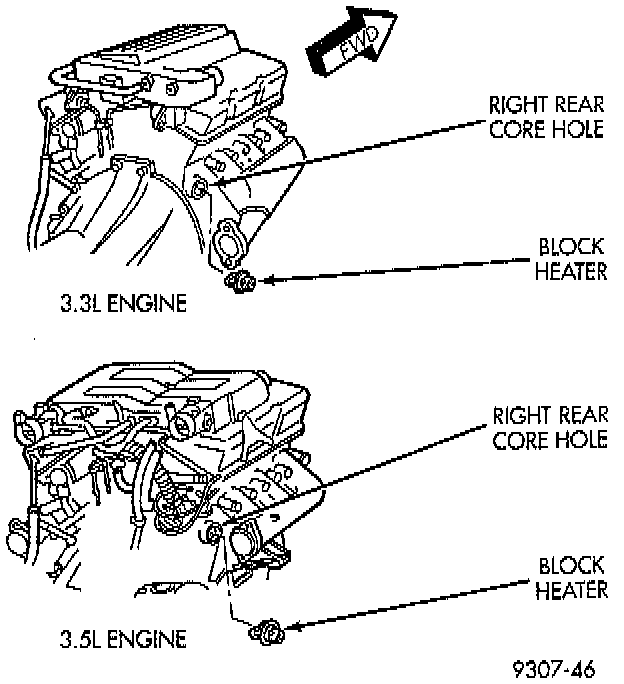 FWD

RIGHT REAR CORE HOLE

BLOCK HEATER

3.3L ENGINE

RIGHT REAR CORE HOLE

BLOCK HEATER

3.5L ENGINE

9307-46