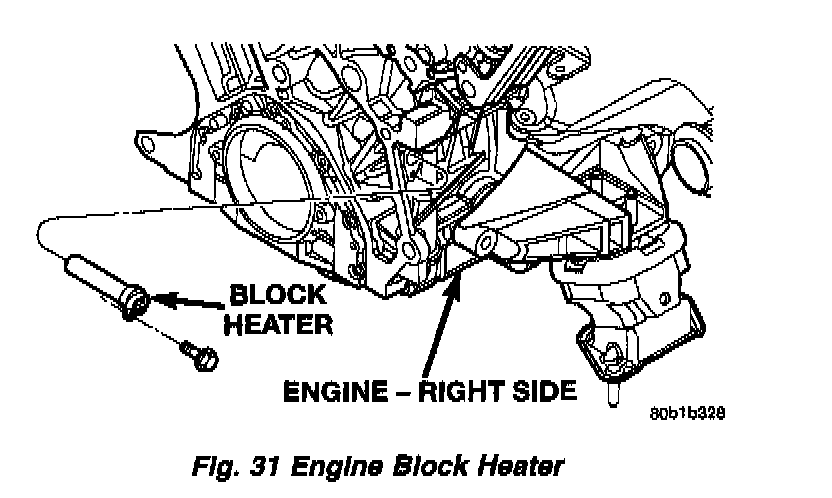 BLOCK HEATER

ENGINE – RIGHT SIDE

80b1b328

Fig. 31 Engine Block Heater