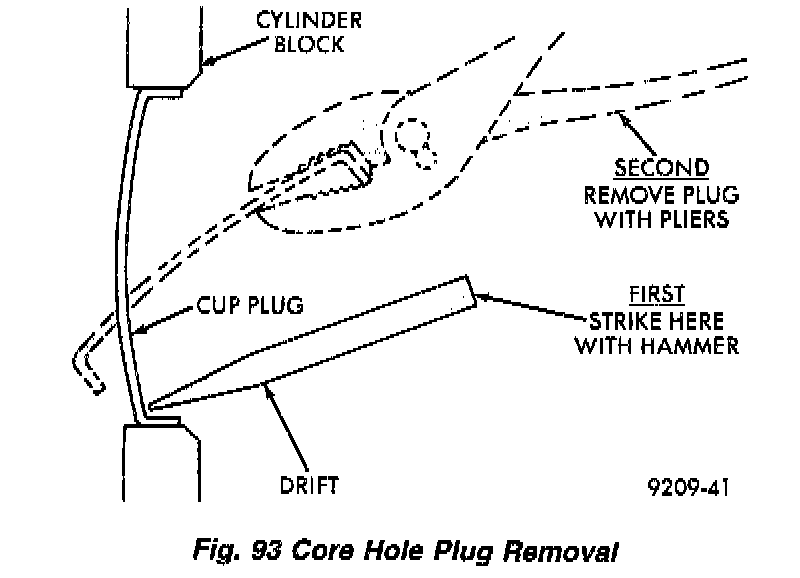 CYLINDER BLOCK

SECOND
REMOVE PLUG WITH PLIERS

CUP PLUG

FIRST
STRIKE HERE WITH HAMMER

DRIFT

9209-41

Fig. 93 Core Hole Plug Removal