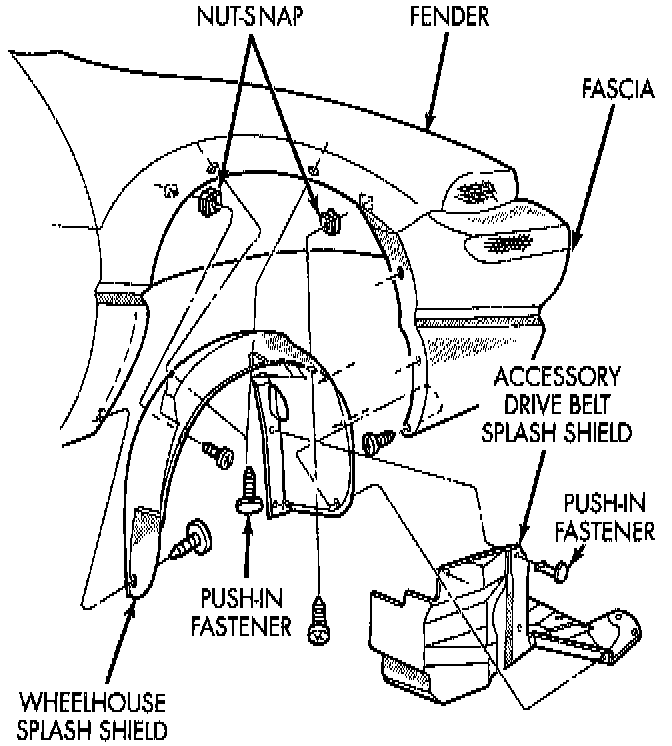 NUT-SNAP
FENDER
FASCIA
ACCESSORY DRIVE BELT SPLASH SHIELD
PUSH-IN FASTENER
PUSH-IN FASTENER
WHEELHOUSE SPLASH SHIELD