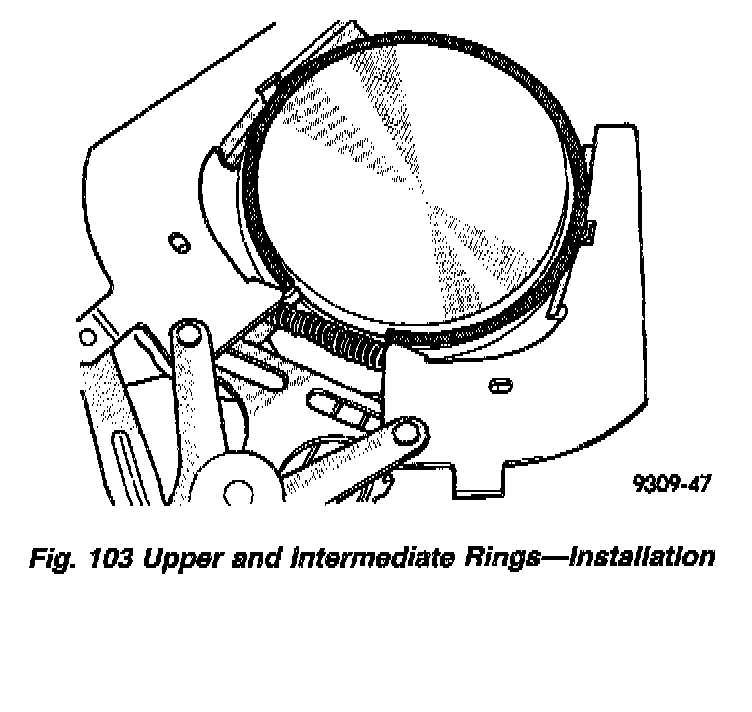 9309-47

Fig. 103 Upper and Intermediate Rings—Installation