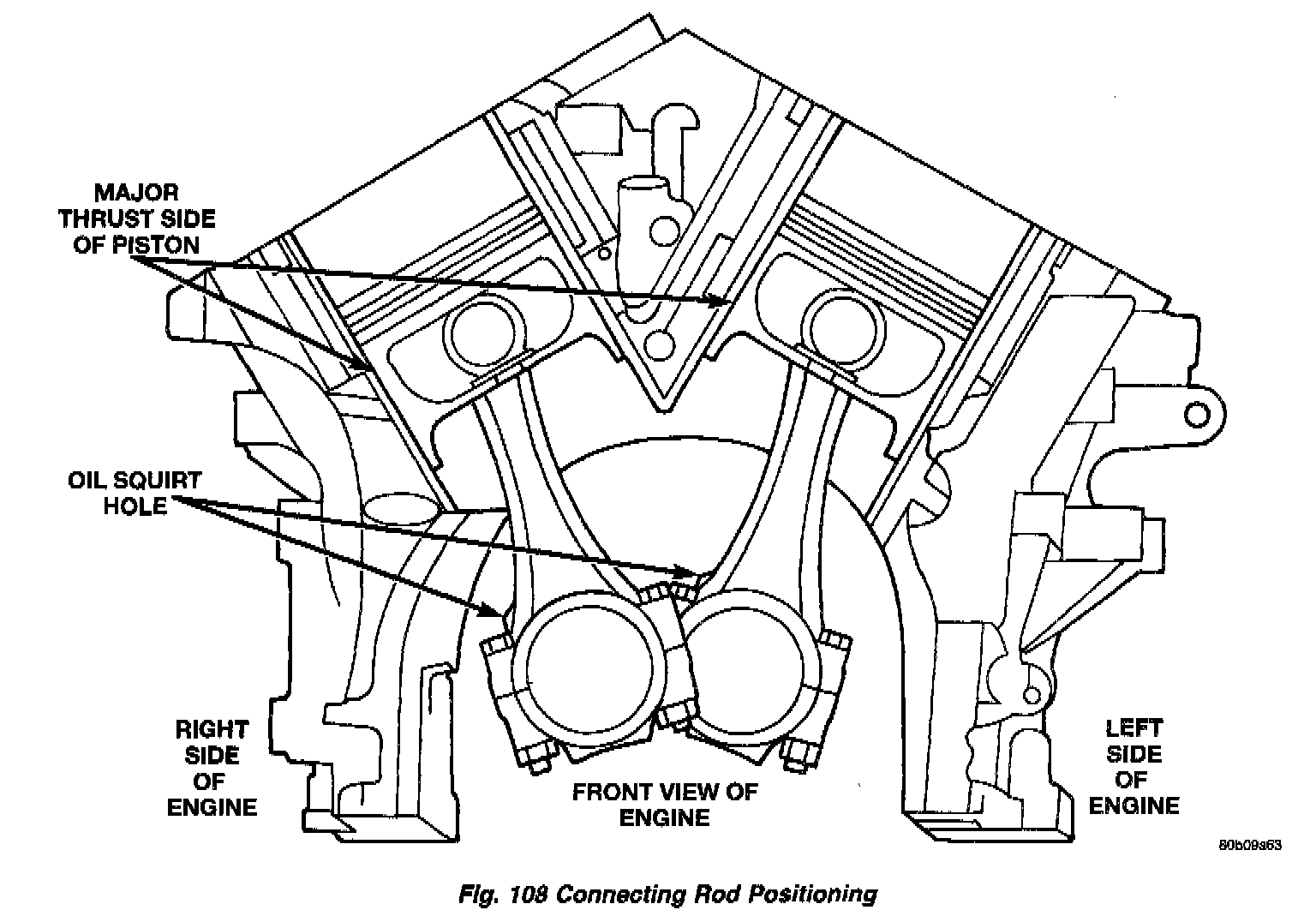 MAJOR THRUST SIDE OF PISTON

OIL SQUIRT HOLE

RIGHT SIDE OF ENGINE

FRONT VIEW OF ENGINE

LEFT SIDE OF ENGINE

80b09a63

Fig. 108 Connecting Rod Positioning