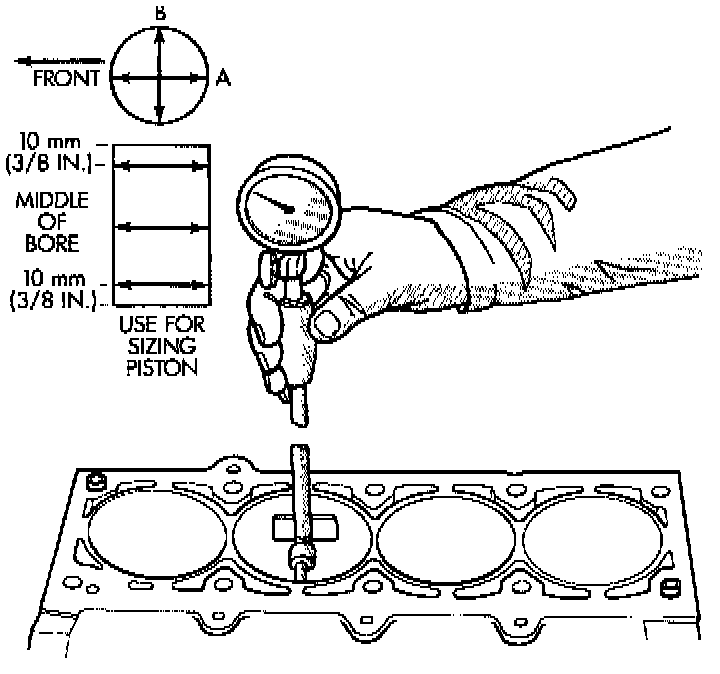 B

FRONT

A

10 mm
(3/8 IN.)

MIDDLE
OF
BORE

10 mm
(3/8 IN.)

USE FOR
SIZING
PISTON