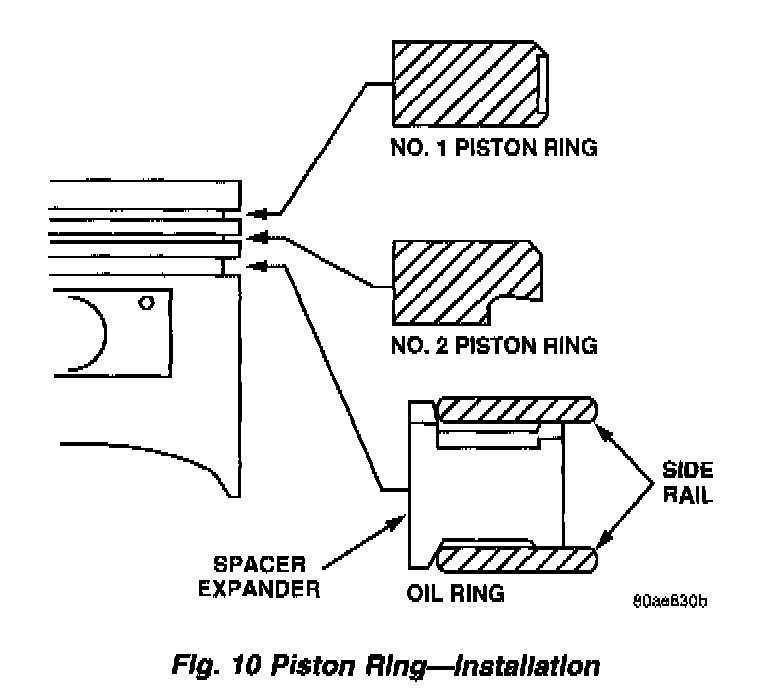 NO. 1 PISTON RING

NO. 2 PISTON RING

SIDE RAIL

SPACER EXPANDER

OIL RING

80ae830b

Fig. 10 Piston Ring—Installation