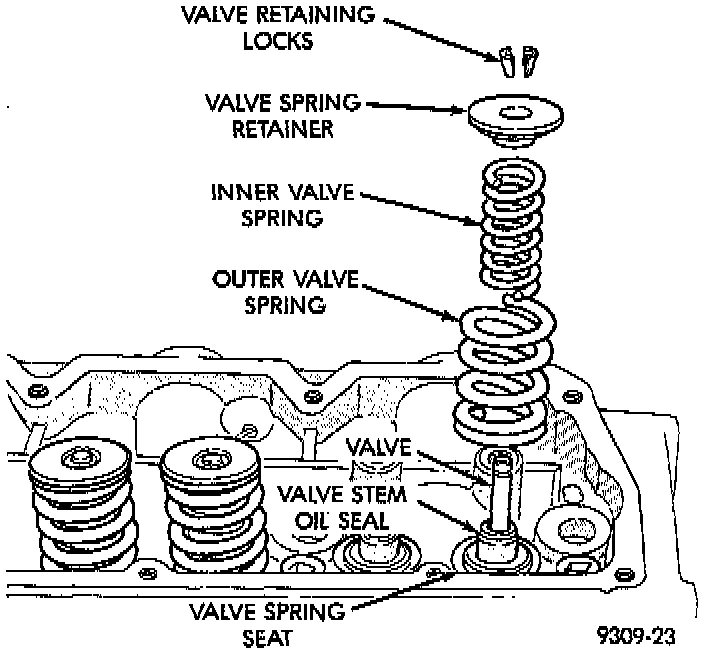 VALVE RETAINING LOCKS

VALVE SPRING RETAINER

INNER VALVE SPRING

OUTER VALVE SPRING

VALVE

VALVE STEM OIL SEAL

VALVE SPRING SEAT

9309-23