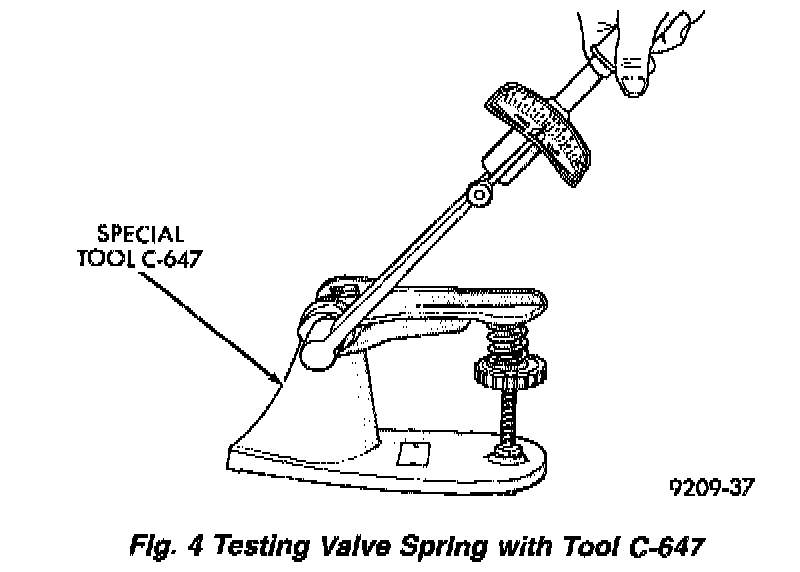 SPECIAL
TOOL C-647

9209-37

Fig. 4 Testing Valve Spring with Tool C-647