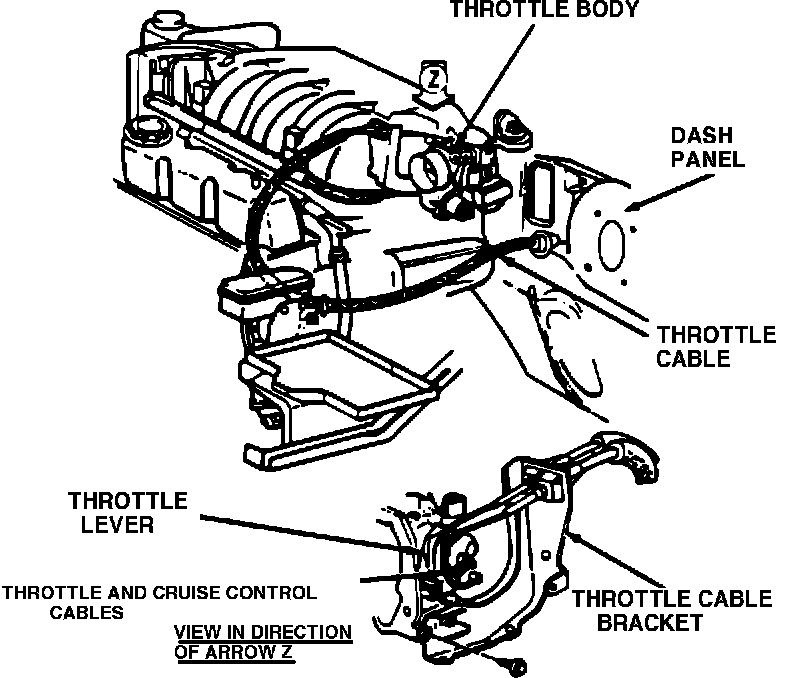 THROTTLE BODY

Z

DASH PANEL

THROTTLE CABLE

THROTTLE LEVER

THROTTLE AND CRUISE CONTROL CABLES

VIEW IN DIRECTION OF ARROW Z

THROTTLE CABLE BRACKET