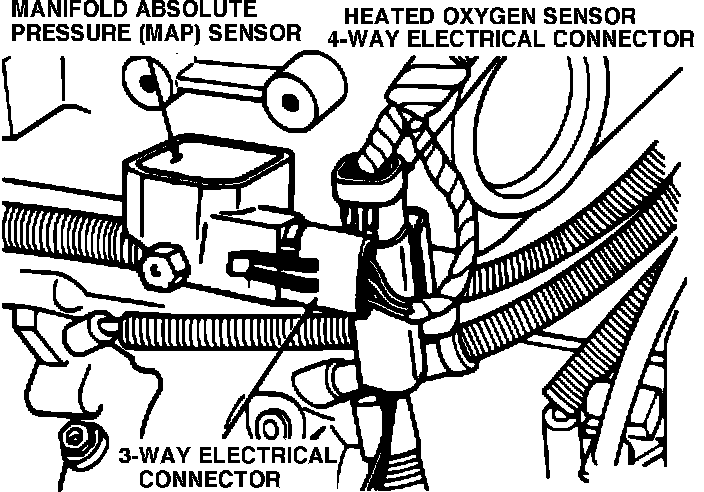 MANIFOLD ABSOLUTE PRESSURE (MAP) SENSOR

HEATED OXYGEN SENSOR 4-WAY ELECTRICAL CONNECTOR

3-WAY ELECTRICAL CONNECTOR