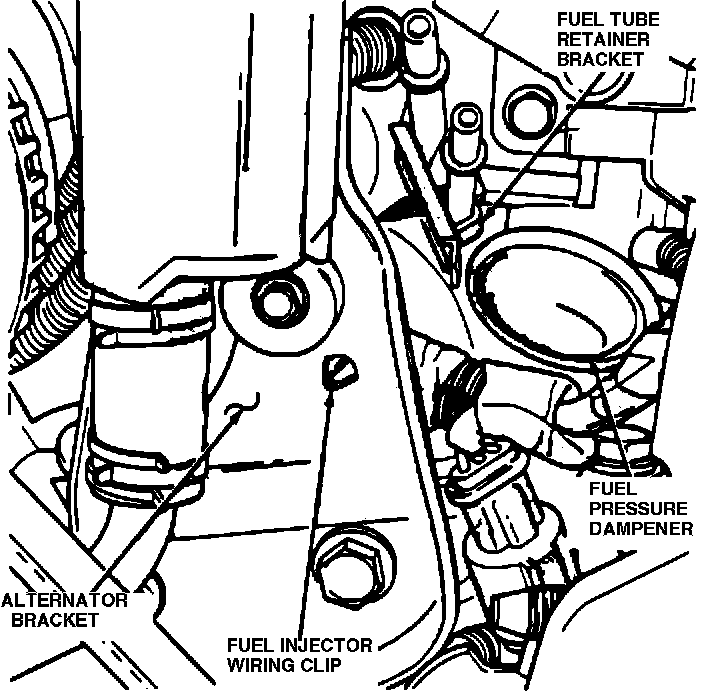 FUEL TUBE RETAINER BRACKET

FUEL PRESSURE DAMPENER

ALTERNATOR BRACKET

FUEL INJECTOR WIRING CLIP