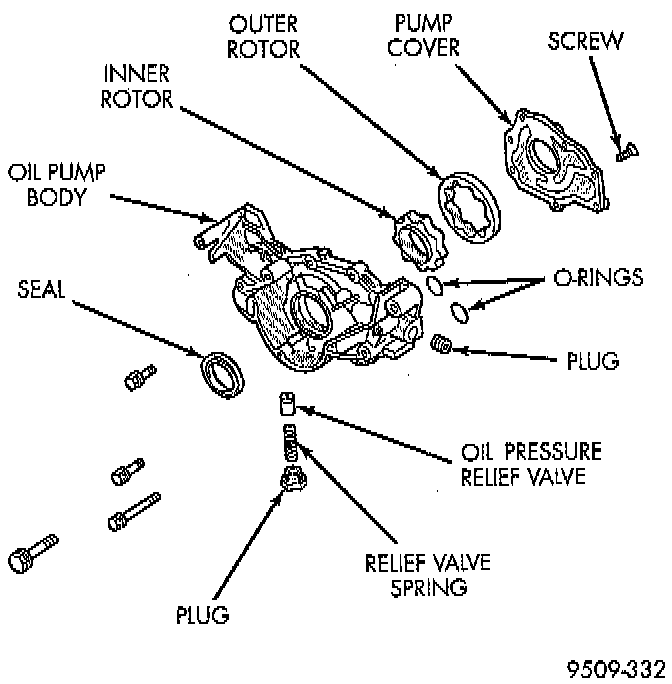 OUTER ROTOR

PUMP COVER

SCREW

INNER ROTOR

OIL PUMP BODY

SEAL

O-RINGS

PLUG

OIL PRESSURE RELIEF VALVE

RELIEF VALVE SPRING

PLUG

9509-332