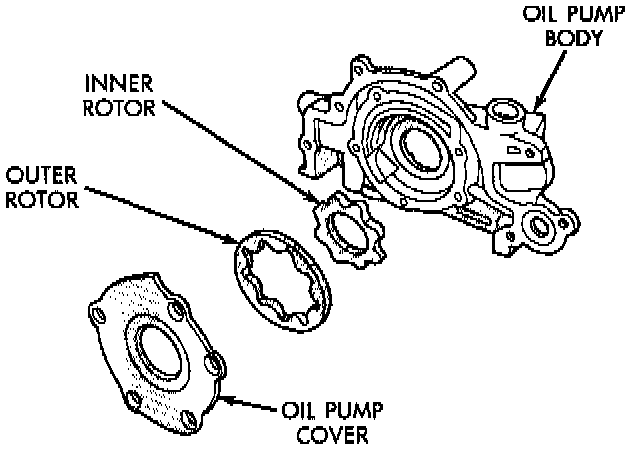 OIL PUMP BODY

INNER ROTOR

OUTER ROTOR

OIL PUMP COVER