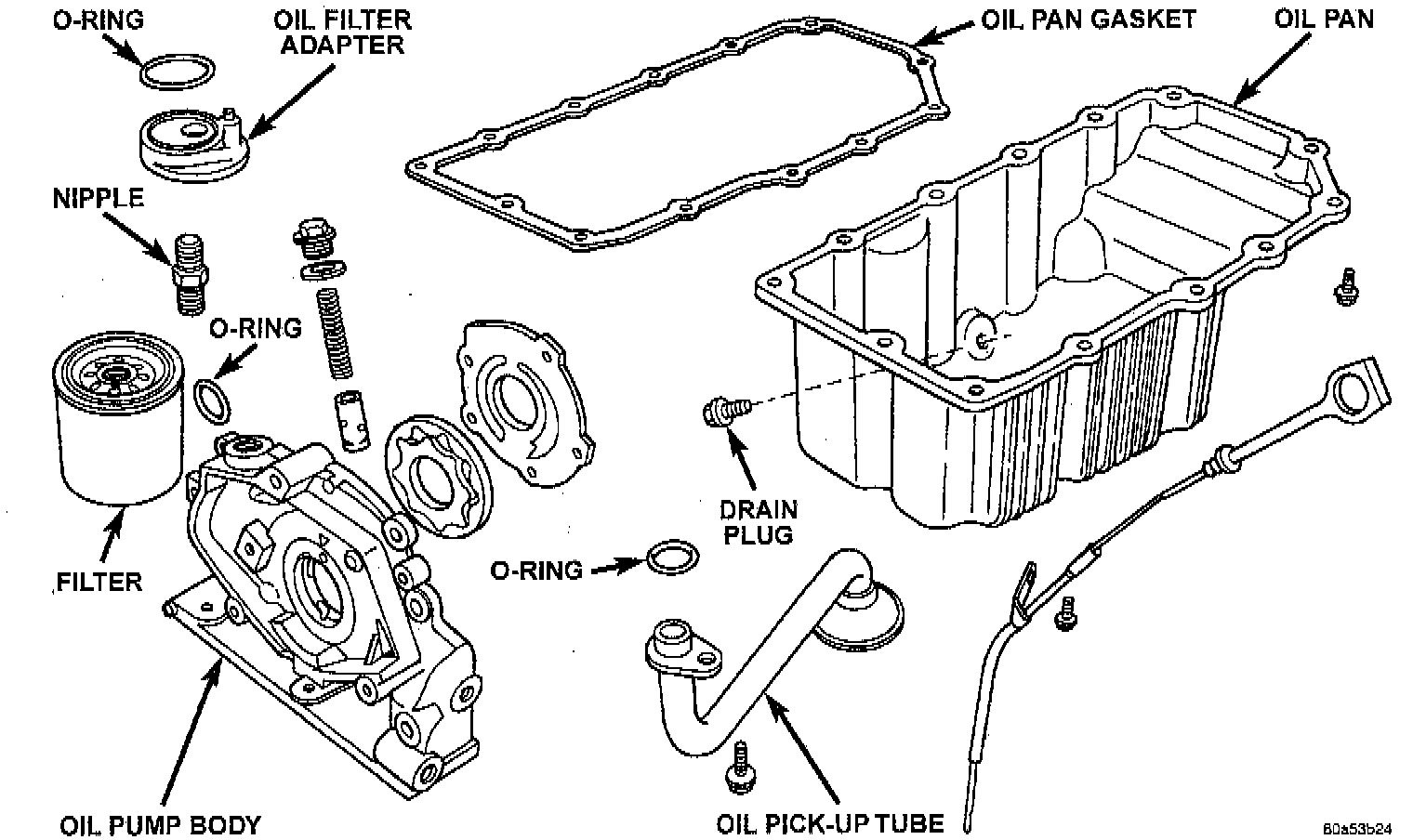 O-RING
OIL FILTER ADAPTER
OIL PAN GASKET
OIL PAN
NIPPLE
O-RING
DRAIN PLUG
FILTER
O-RING
OIL PUMP BODY
OIL PICK-UP TUBE
80a53b24