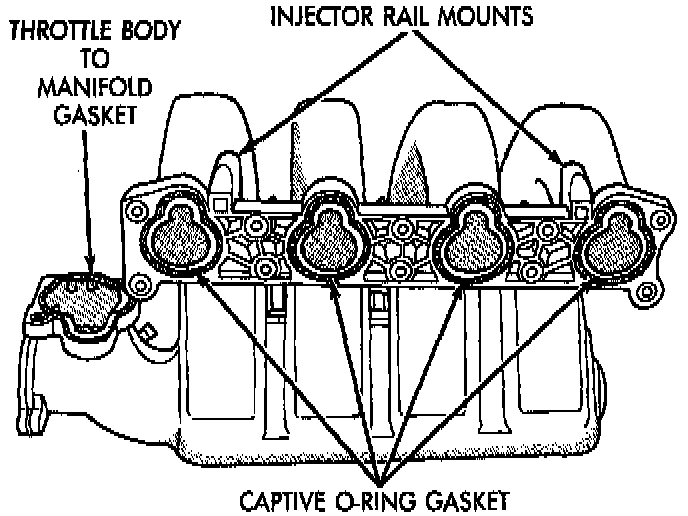 THROTTLE BODY TO MANIFOLD GASKET

INJECTOR RAIL MOUNTS

CAPTIVE O-RING GASKET