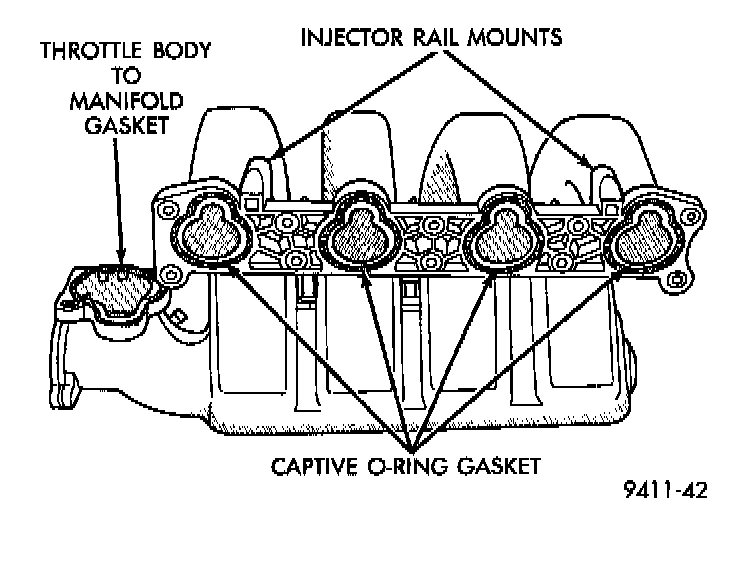 THROTTLE BODY TO MANIFOLD GASKET

INJECTOR RAIL MOUNTS

CAPTIVE O-RING GASKET

9411-42