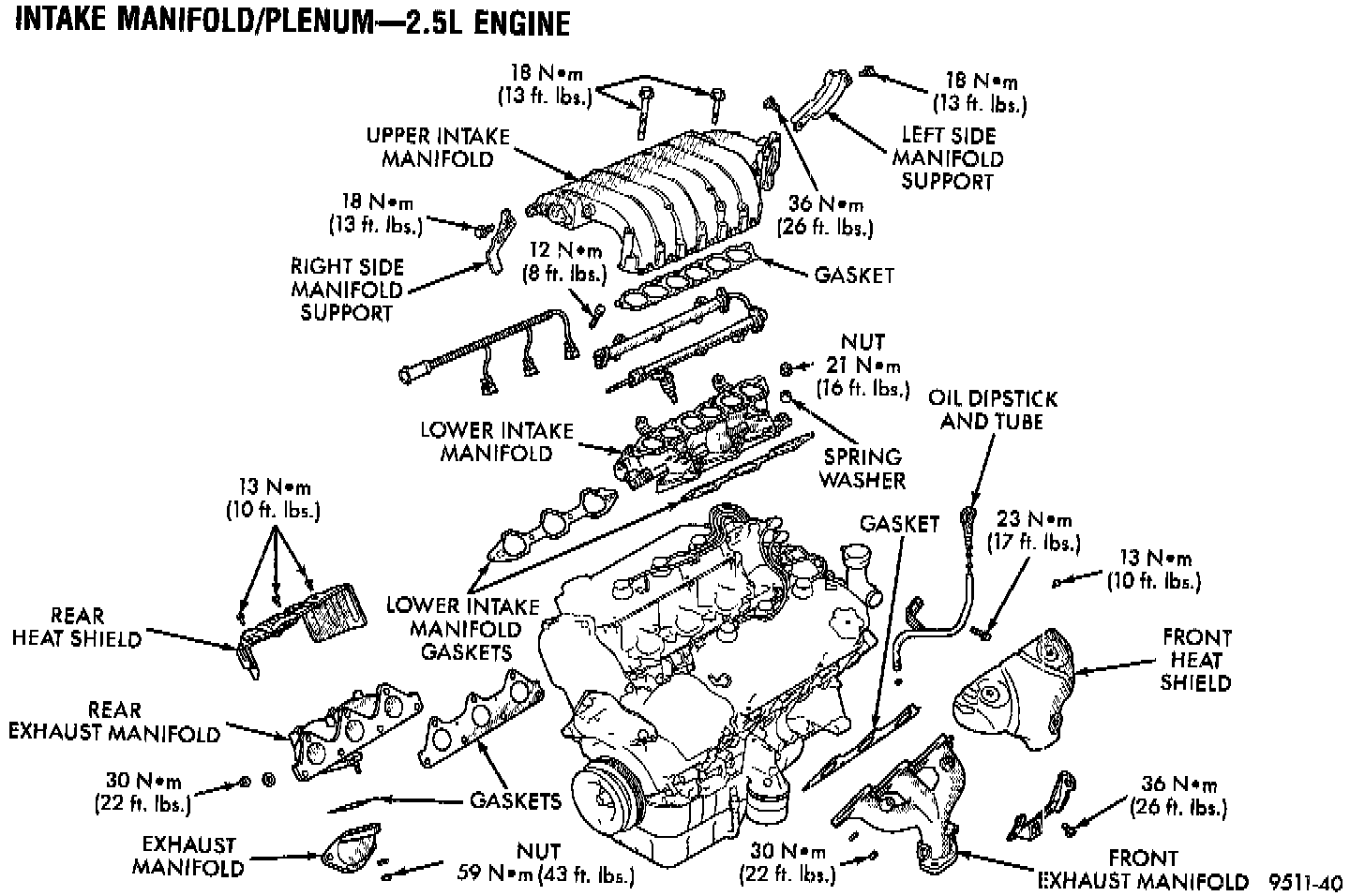 INTAKE MANIFOLD/PLENUM—2.5L ENGINE

18 N•m (13 ft. lbs.)

18 N•m (13 ft. lbs.)

UPPER INTAKE MANIFOLD

LEFT SIDE MANIFOLD SUPPORT

18 N•m (13 ft. lbs.)

36 N•m (26 ft. lbs.)

RIGHT SIDE MANIFOLD SUPPORT

12 N•m (8 ft. lbs.)

GASKET

NUT 21 N•m (16 ft. lbs.)

OIL DIPSTICK AND TUBE

LOWER INTAKE MANIFOLD

SPRING WASHER

13 N•m (10 ft. lbs.)

GASKET

23 N•m (17 ft. lbs.)

13 N•m (10 ft. lbs.)

REAR HEAT SHIELD

LOWER INTAKE MANIFOLD GASKETS

FRONT HEAT SHIELD

REAR EXHAUST MANIFOLD

30 N•m (22 ft. lbs.)

GASKETS

36 N•m (26 ft. lbs.)

EXHAUST MANIFOLD

NUT 59 N•m (43 ft. lbs.)

30 N•m (22 ft. lbs.)

FRONT EXHAUST MANIFOLD

9511-40