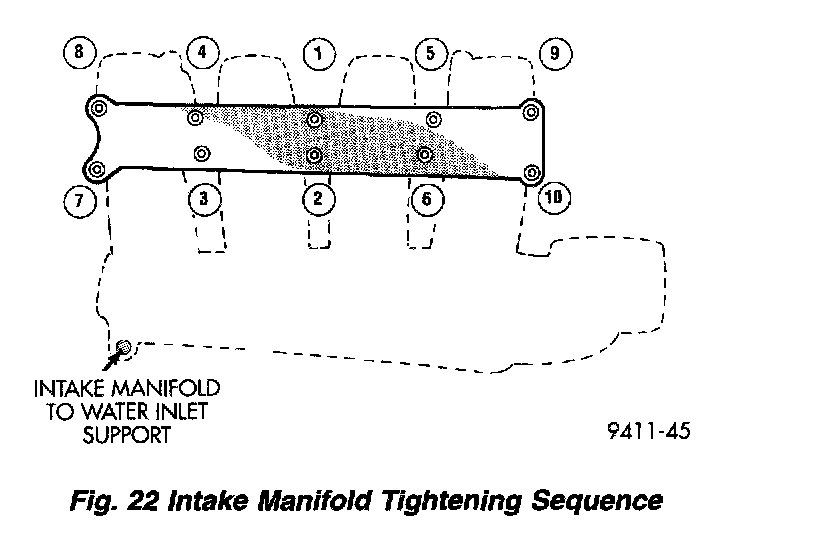 8
4
1
5
9
7
3
2
6
10

INTAKE MANIFOLD TO WATER INLET SUPPORT

9411-45

Fig. 22 Intake Manifold Tightening Sequence