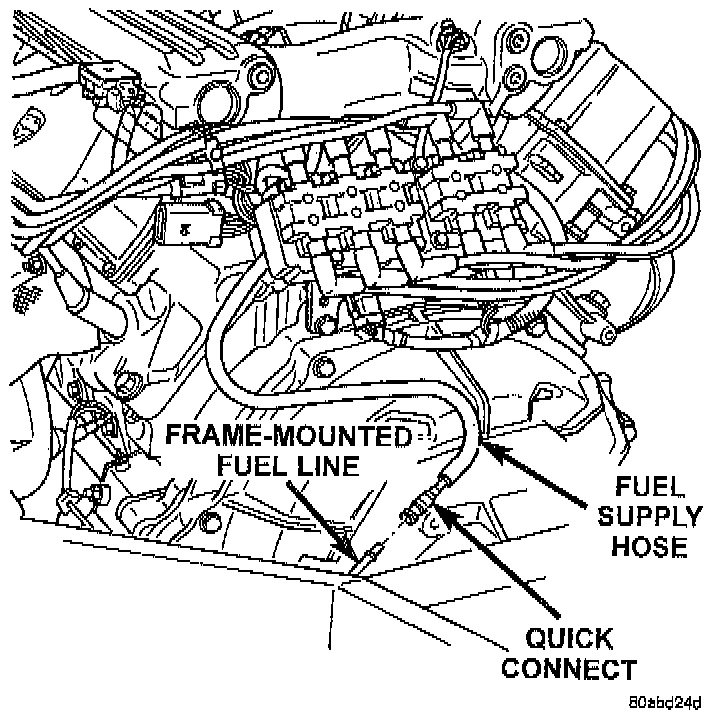 FRAME-MOUNTED
FUEL LINE

FUEL
SUPPLY
HOSE

QUICK
CONNECT

80abd24d