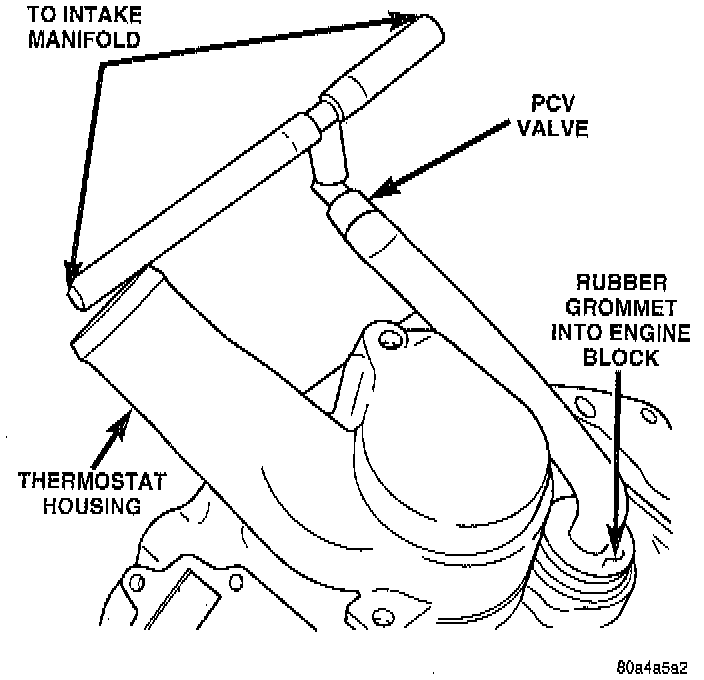 TO INTAKE MANIFOLD

PCV VALVE

RUBBER GROMMET INTO ENGINE BLOCK

THERMOSTAT HOUSING

80a4a5a2