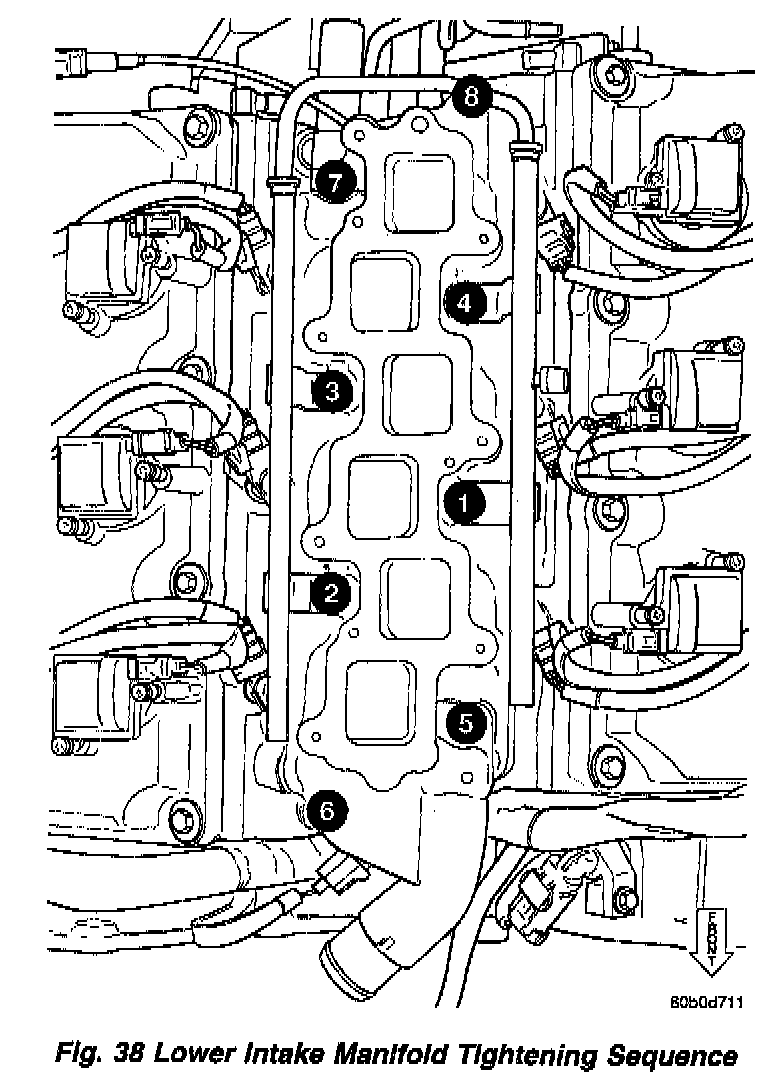 8
7
4
3
1
2
5
6
FRONT
80b0d711
Fig. 38 Lower Intake Manifold Tightening Sequence