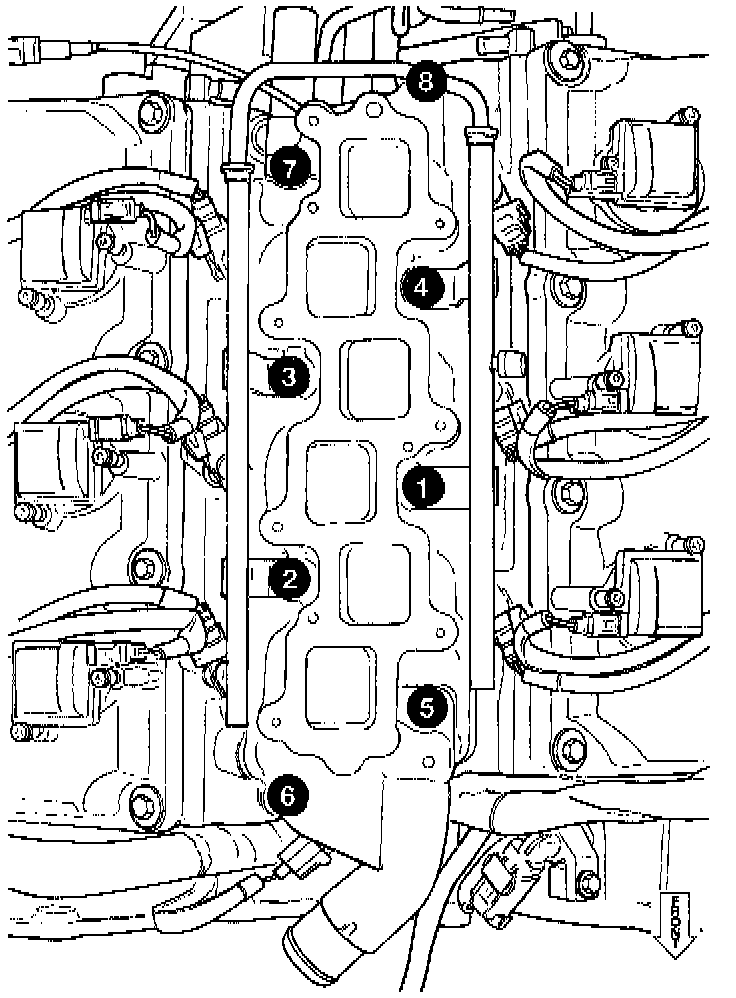 8
7
4
3
1
2
5
6
FRONT