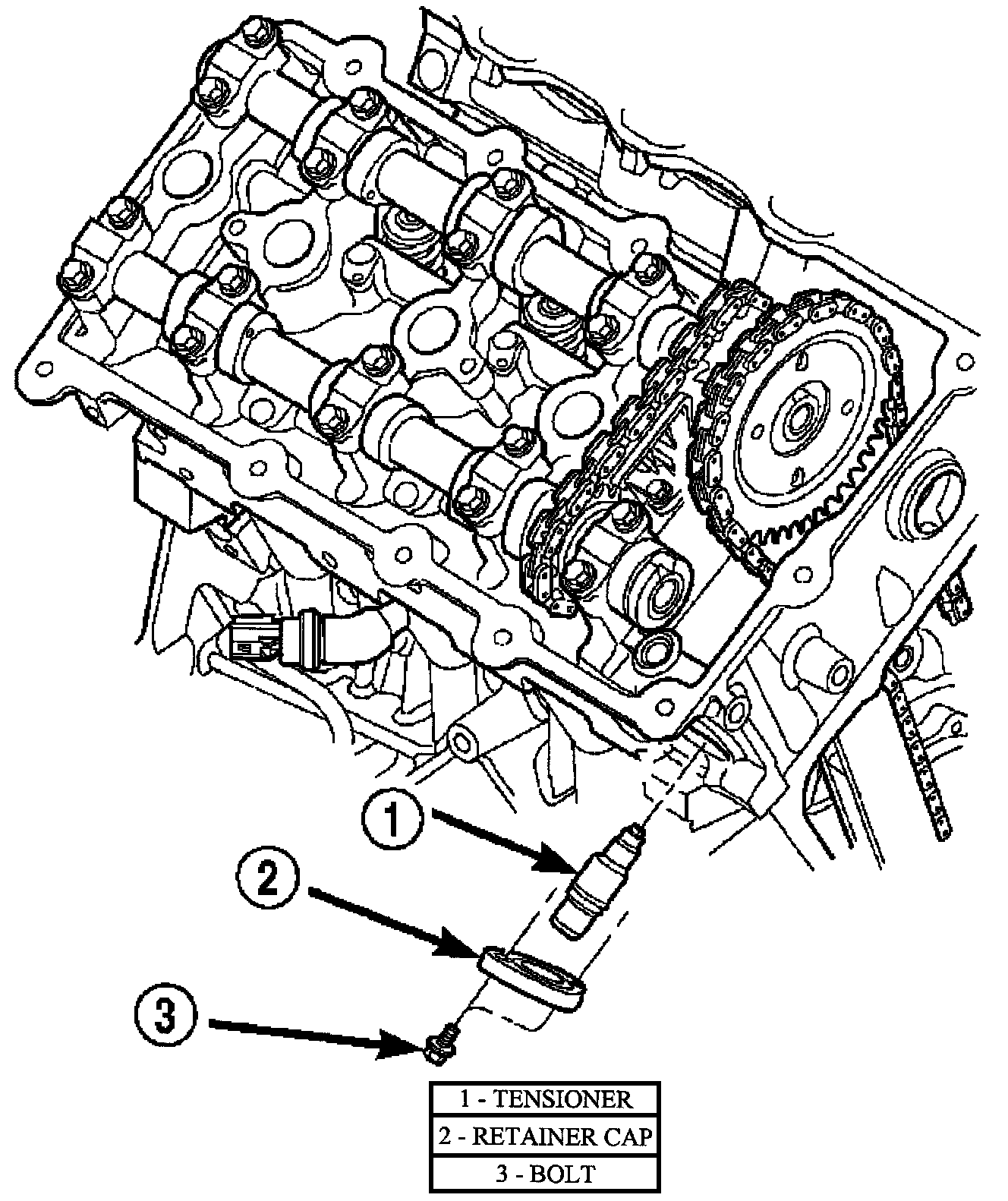 1

2

3

| 1 - TENSIONER |
|---|
| 2 - RETAINER CAP |
| 3 - BOLT |