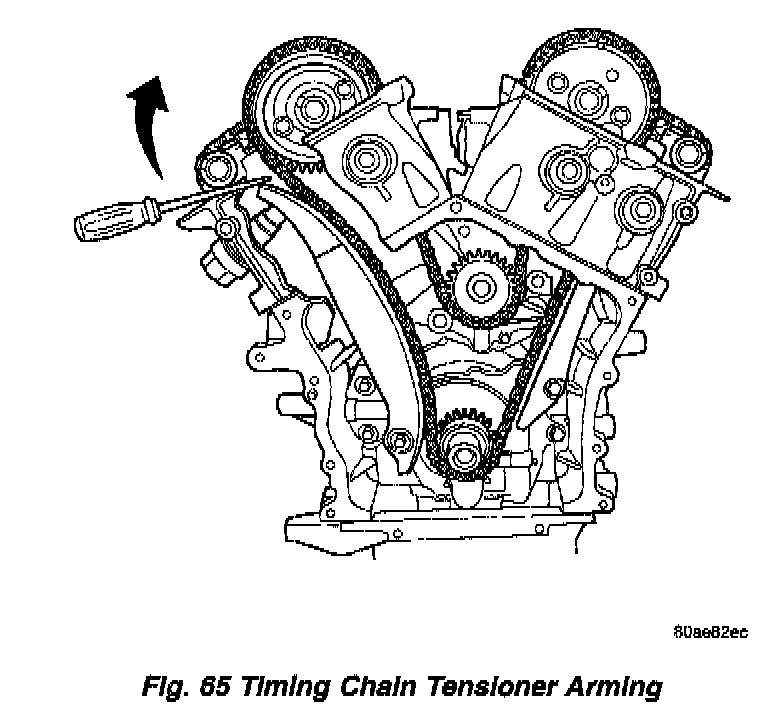 80ae82ec

Fig. 65 Timing Chain Tensioner Arming