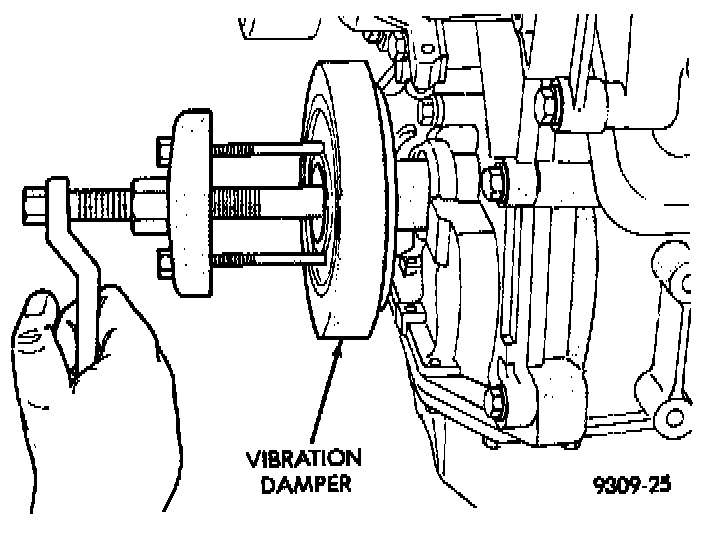 VIBRATION DAMPER

9309-25