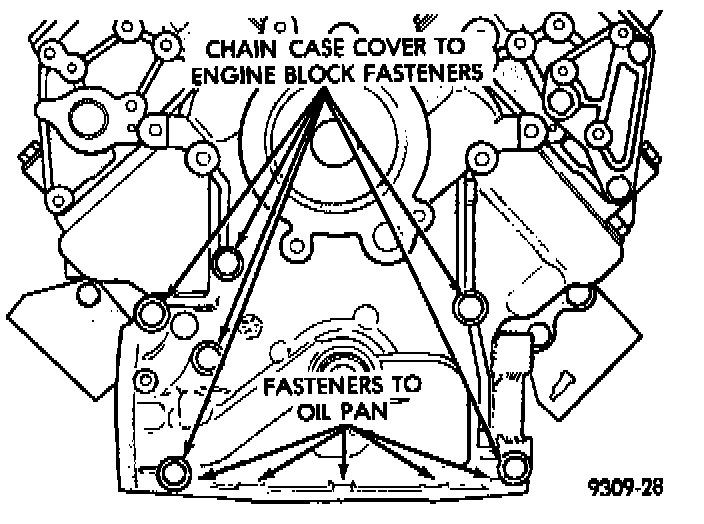 CHAIN CASE COVER TO ENGINE BLOCK FASTENERS

FASTENERS TO OIL PAN

9309-28