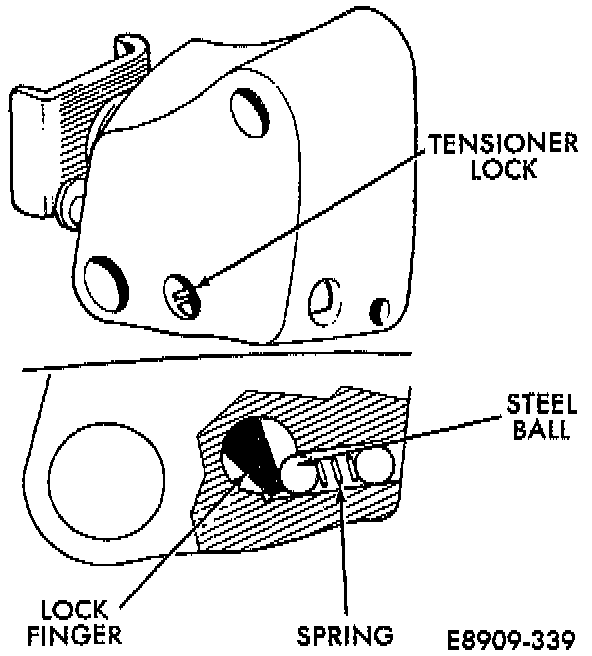 TENSIONER LOCK

STEEL BALL

LOCK FINGER

SPRING

E8909-339