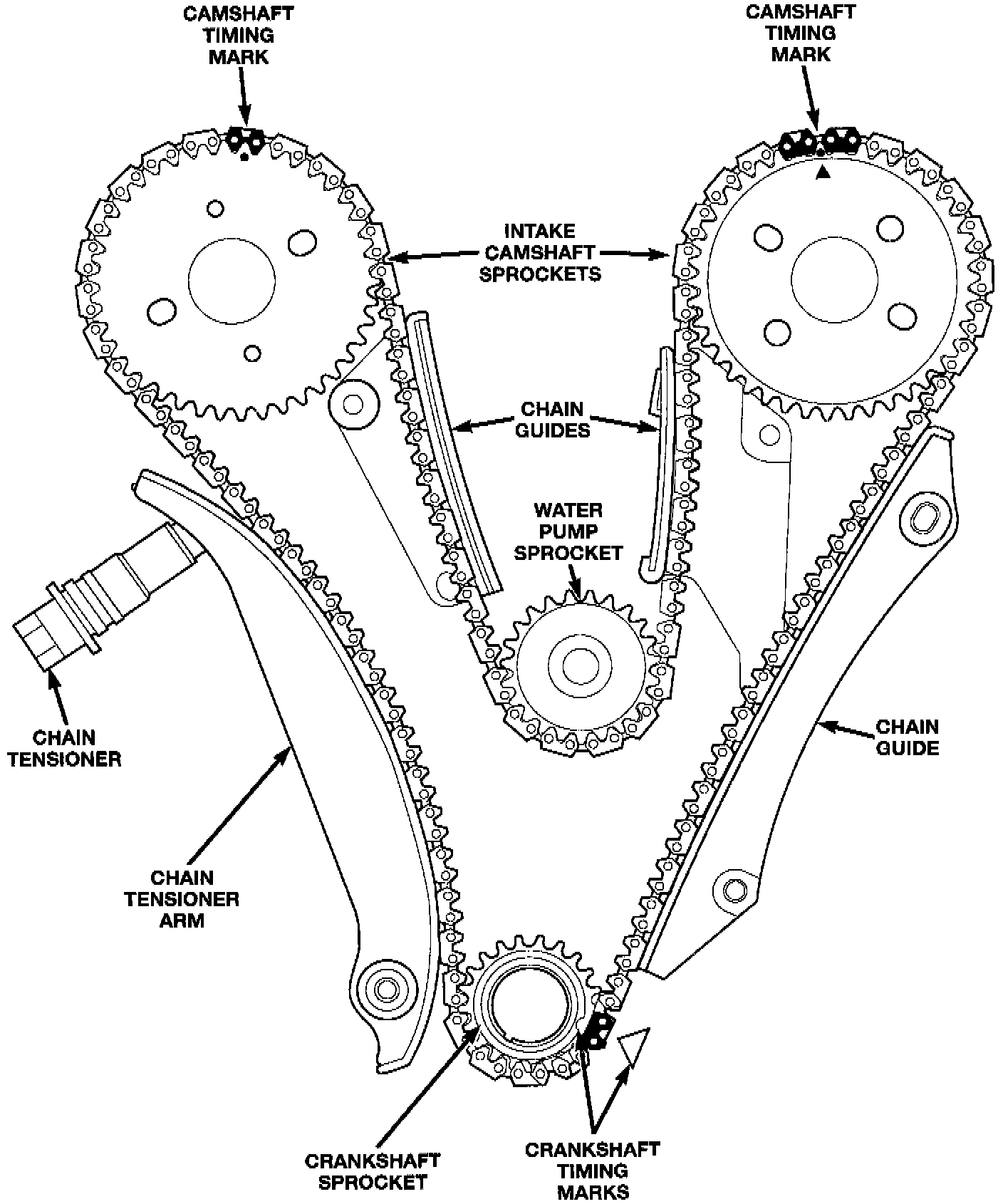 CAMSHAFT TIMING MARK

CAMSHAFT TIMING MARK

INTAKE CAMSHAFT SPROCKETS

CHAIN GUIDES

WATER PUMP SPROCKET

CHAIN TENSIONER

CHAIN GUIDE

CHAIN TENSIONER ARM

CRANKSHAFT SPROCKET

CRANKSHAFT TIMING MARKS