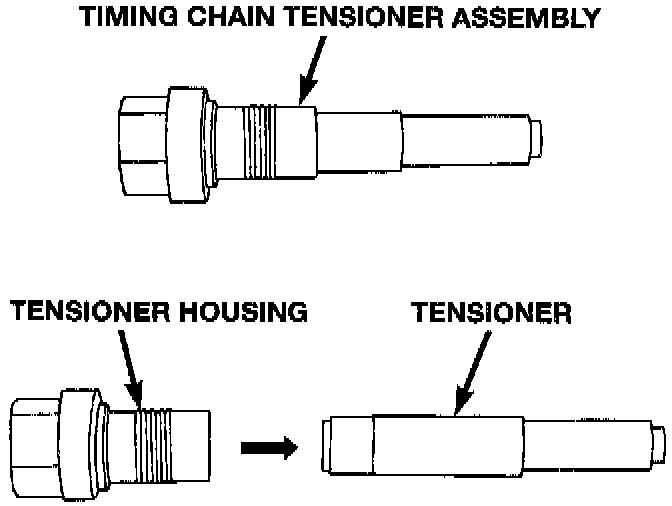 TIMING CHAIN TENSIONER ASSEMBLY

TENSIONER HOUSING

TENSIONER