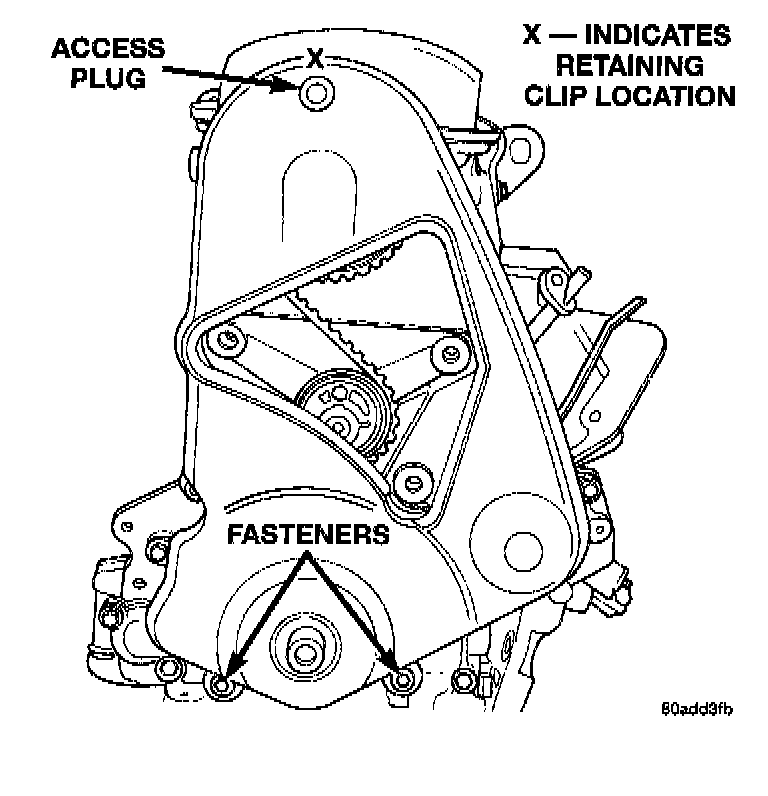 ACCESS PLUG

X

X — INDICATES RETAINING CLIP LOCATION

FASTENERS

80add3fb