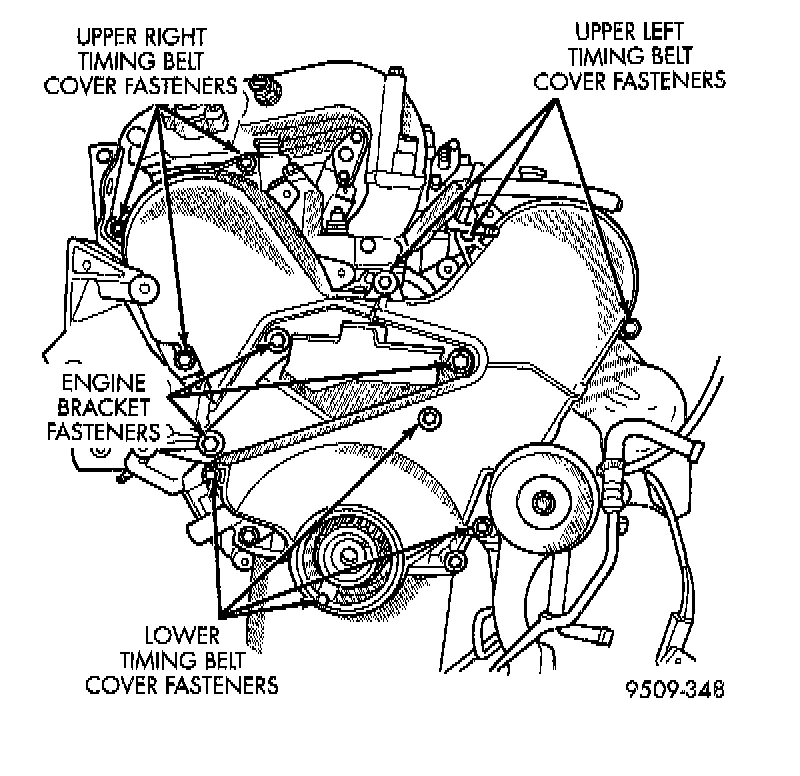 UPPER RIGHT TIMING BELT COVER FASTENERS

UPPER LEFT TIMING BELT COVER FASTENERS

ENGINE BRACKET FASTENERS

LOWER TIMING BELT COVER FASTENERS

9509-348