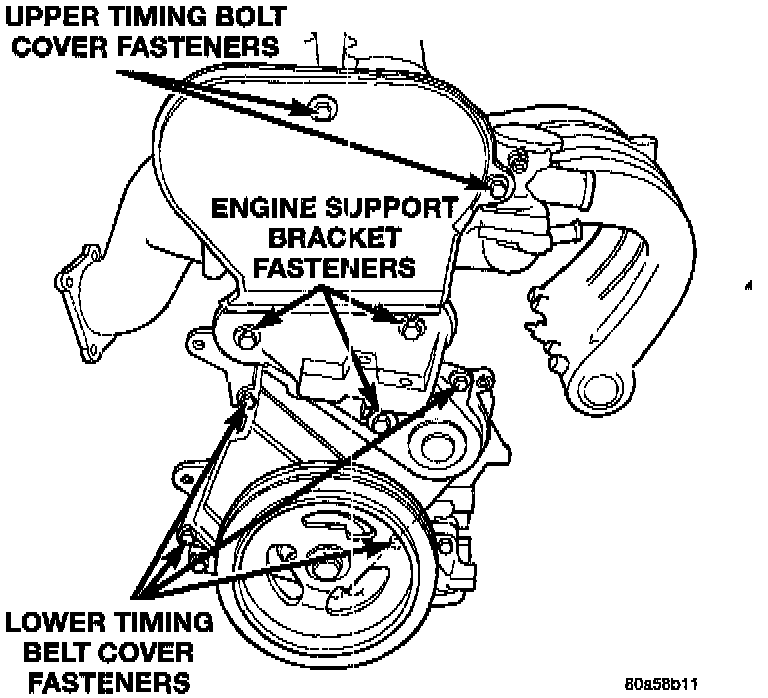 UPPER TIMING BOLT COVER FASTENERS

ENGINE SUPPORT BRACKET FASTENERS

LOWER TIMING BELT COVER FASTENERS

80a58b11