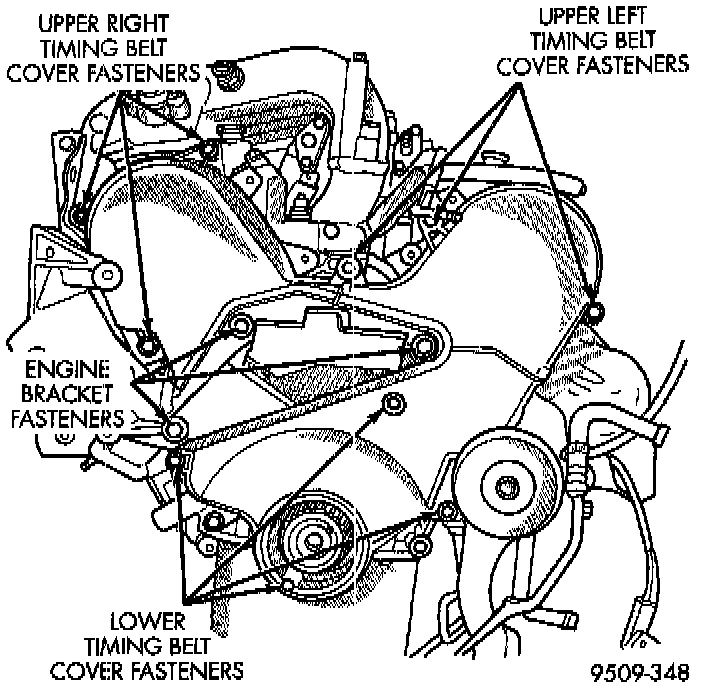 UPPER RIGHT TIMING BELT COVER FASTENERS

UPPER LEFT TIMING BELT COVER FASTENERS

ENGINE BRACKET FASTENERS

LOWER TIMING BELT COVER FASTENERS

9509-348