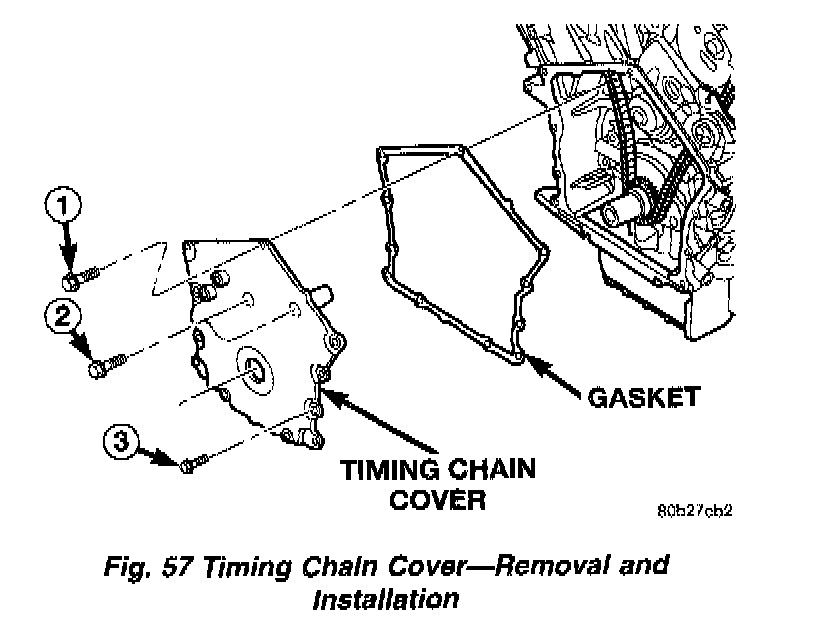 1

2

3

GASKET

TIMING CHAIN COVER

80b27cb2

Fig. 57 Timing Chain Cover—Removal and Installation