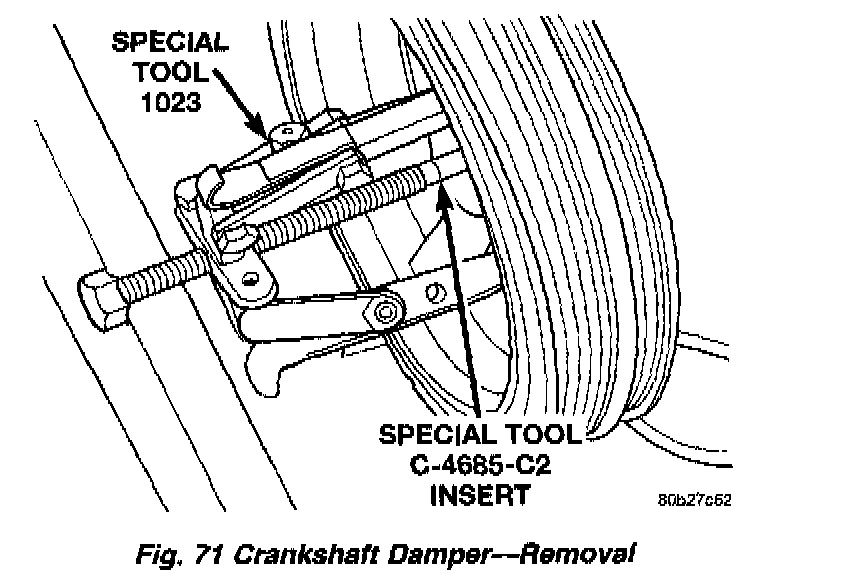 SPECIAL TOOL 1023

SPECIAL TOOL C-4685-C2 INSERT

80b27c62

Fig. 71 Crankshaft Damper—Removal