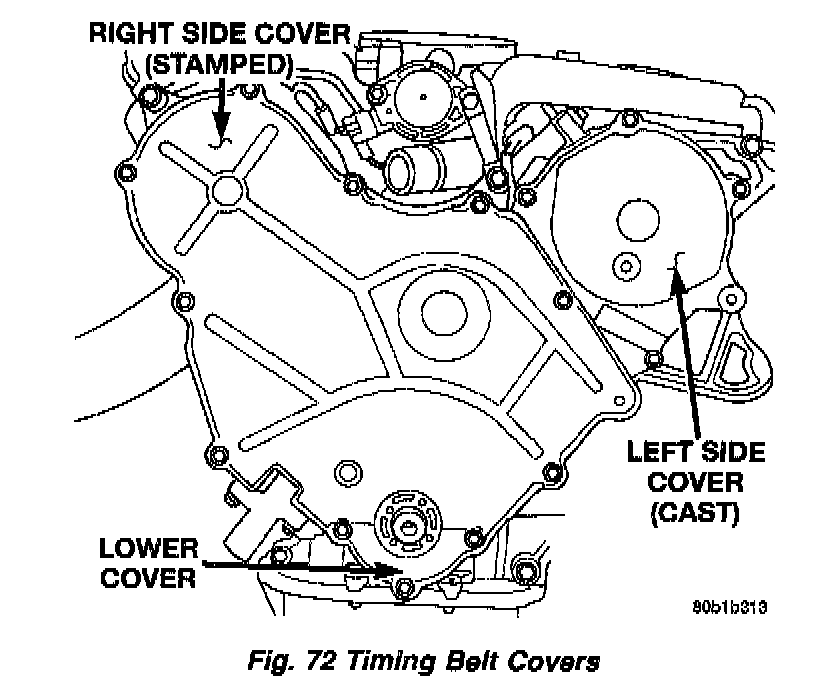 RIGHT SIDE COVER (STAMPED)

LEFT SIDE COVER (CAST)

LOWER COVER

80b1b313

Fig. 72 Timing Belt Covers